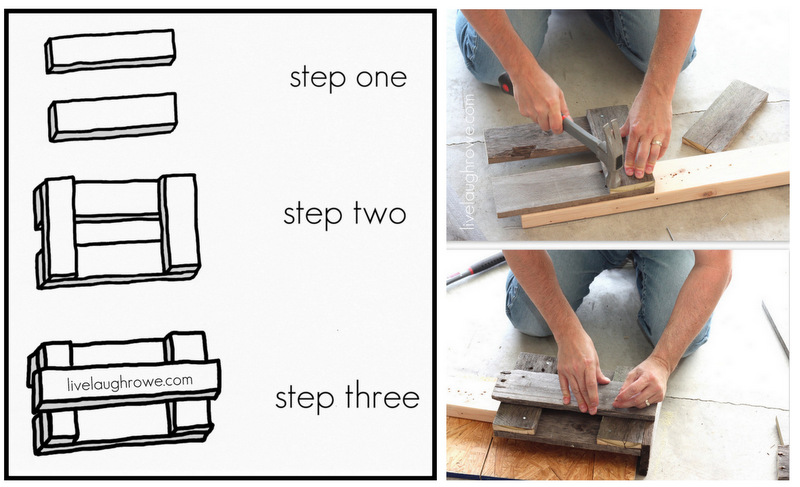 step one

step two

livelaughrowe.com

step three

livelaughrowe.com